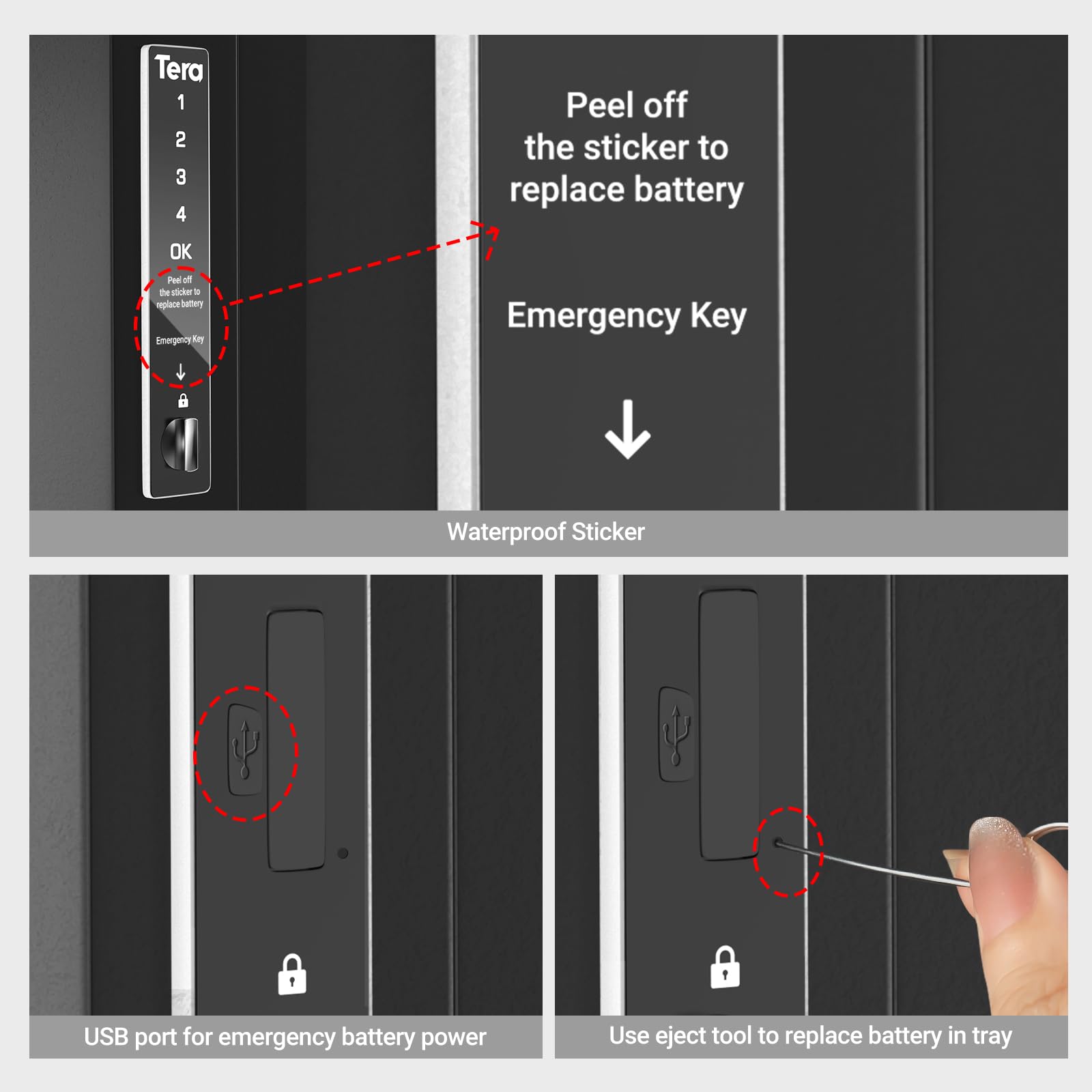 Tera
1
2
3
4
OK
Peel off the sticker to replace battery

Emergency Key

Peel off the sticker to replace battery

Emergency Key

Waterproof Sticker

USB port for emergency battery power

Use eject tool to replace battery in tray