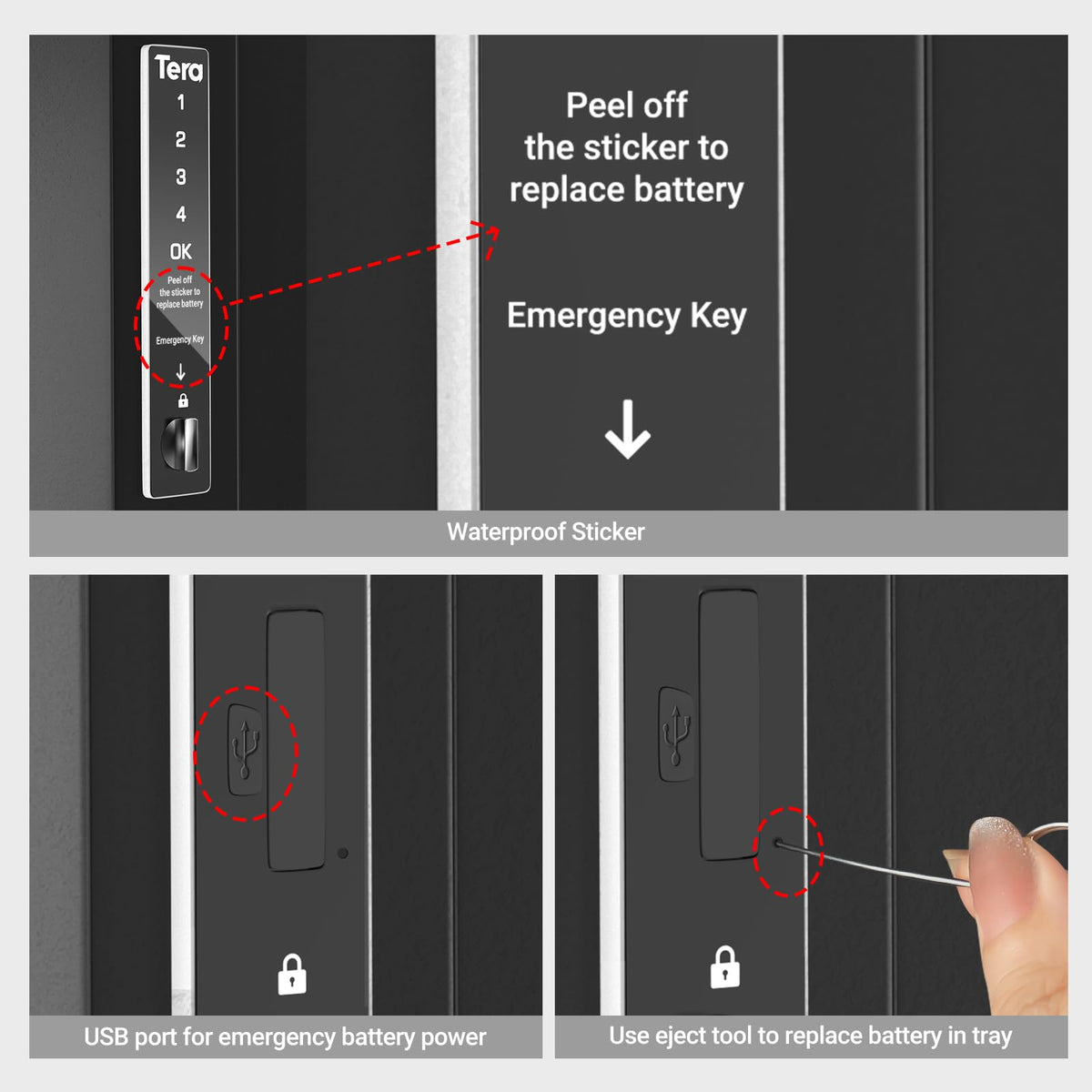 Tera
1
2
3
4
OK
Peel off the sticker to replace battery
Emergency Key

Peel off the sticker to replace battery

Emergency Key

Waterproof Sticker

USB port for emergency battery power

Use eject tool to replace battery in tray